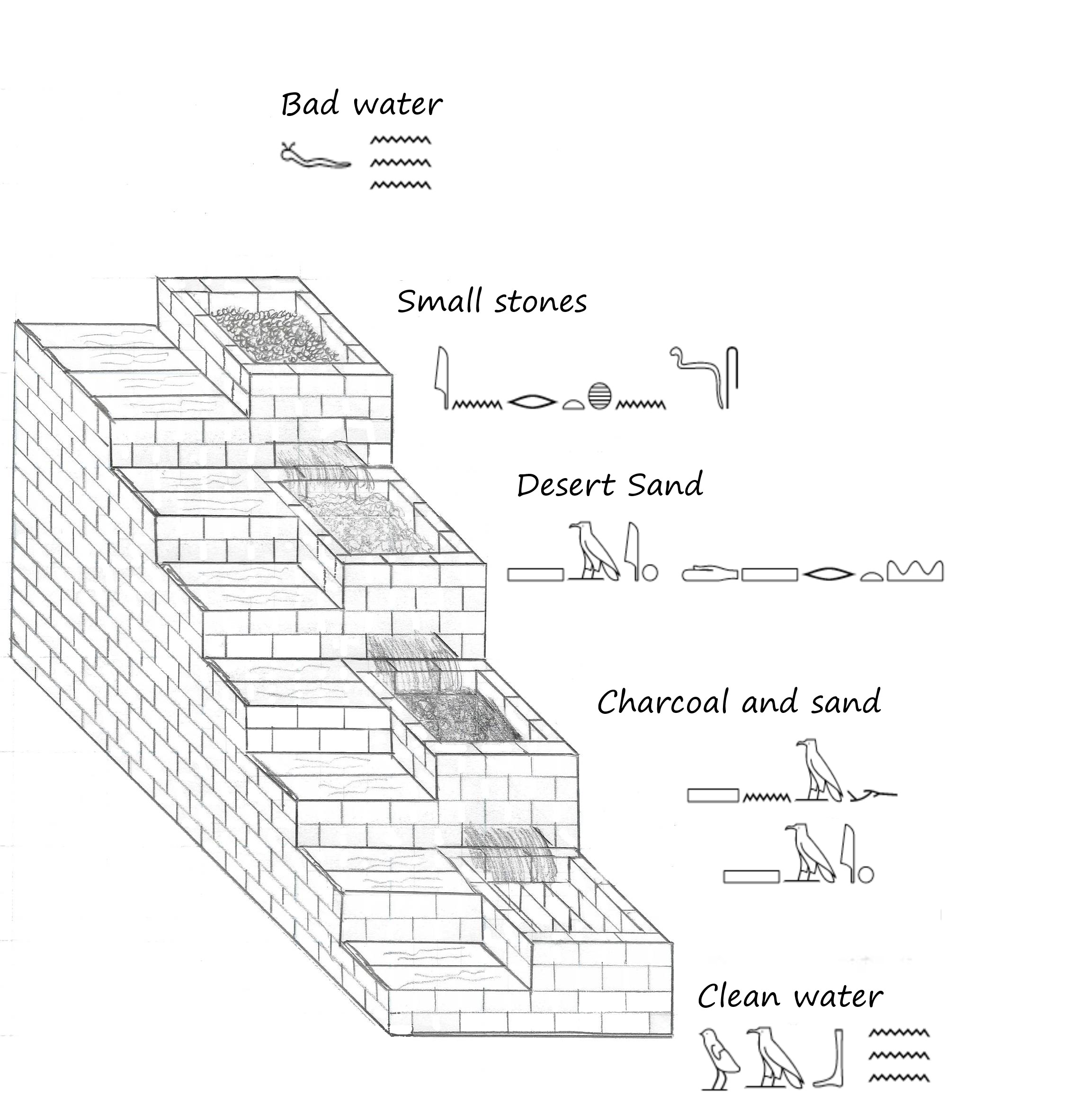 Bad water

Small stones

Desert Sand

Charcoal and sand

Clean water